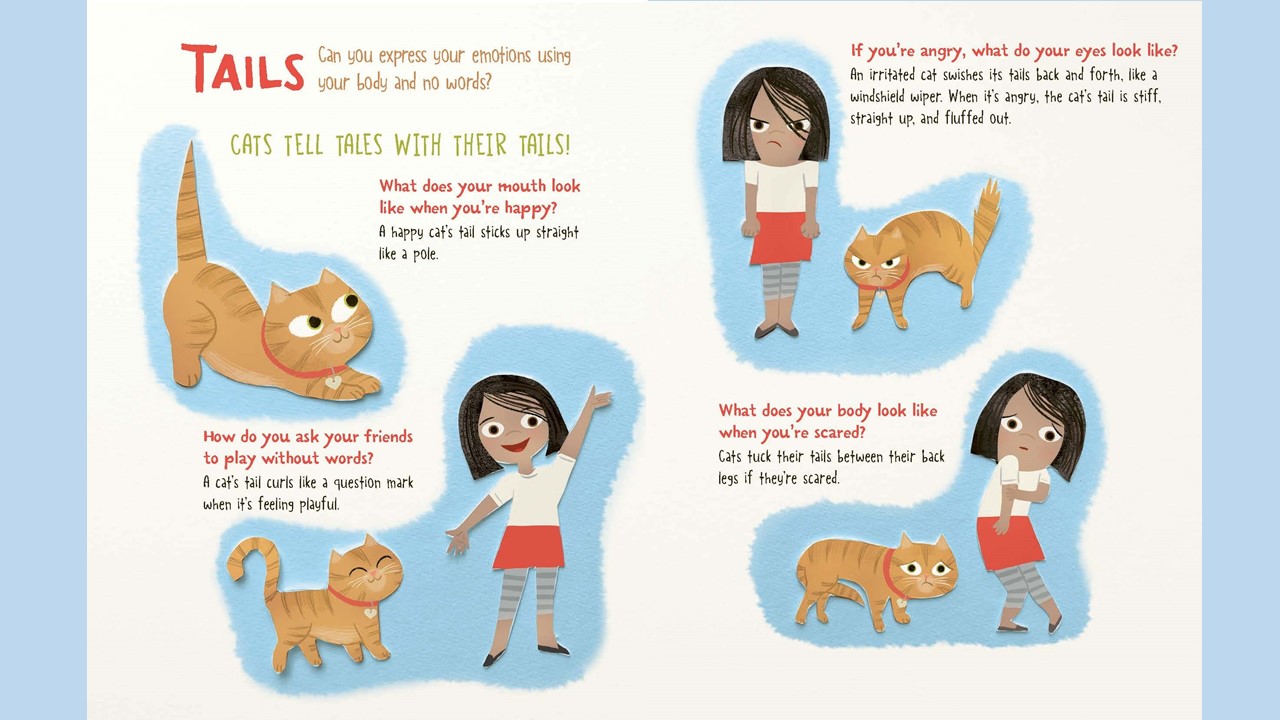 TAILS Can you express your emotions using your body and no words?

CATS TELL TALES WITH THEIR TAILS!

What does your mouth look like when you're happy?
A happy cat's tail sticks up straight like a pole.

How do you ask your friends to play without words?
A cat's tail curls like a question mark when it's feeling playful.

If you're angry, what do your eyes look like?
An irritated cat swishes its tails back and forth, like a windshield wiper. When it's angry, the cat's tail is stiff, straight up, and fluffed out.

What does your body look like when you're scared?
Cats tuck their tails between their back legs if they're scared.